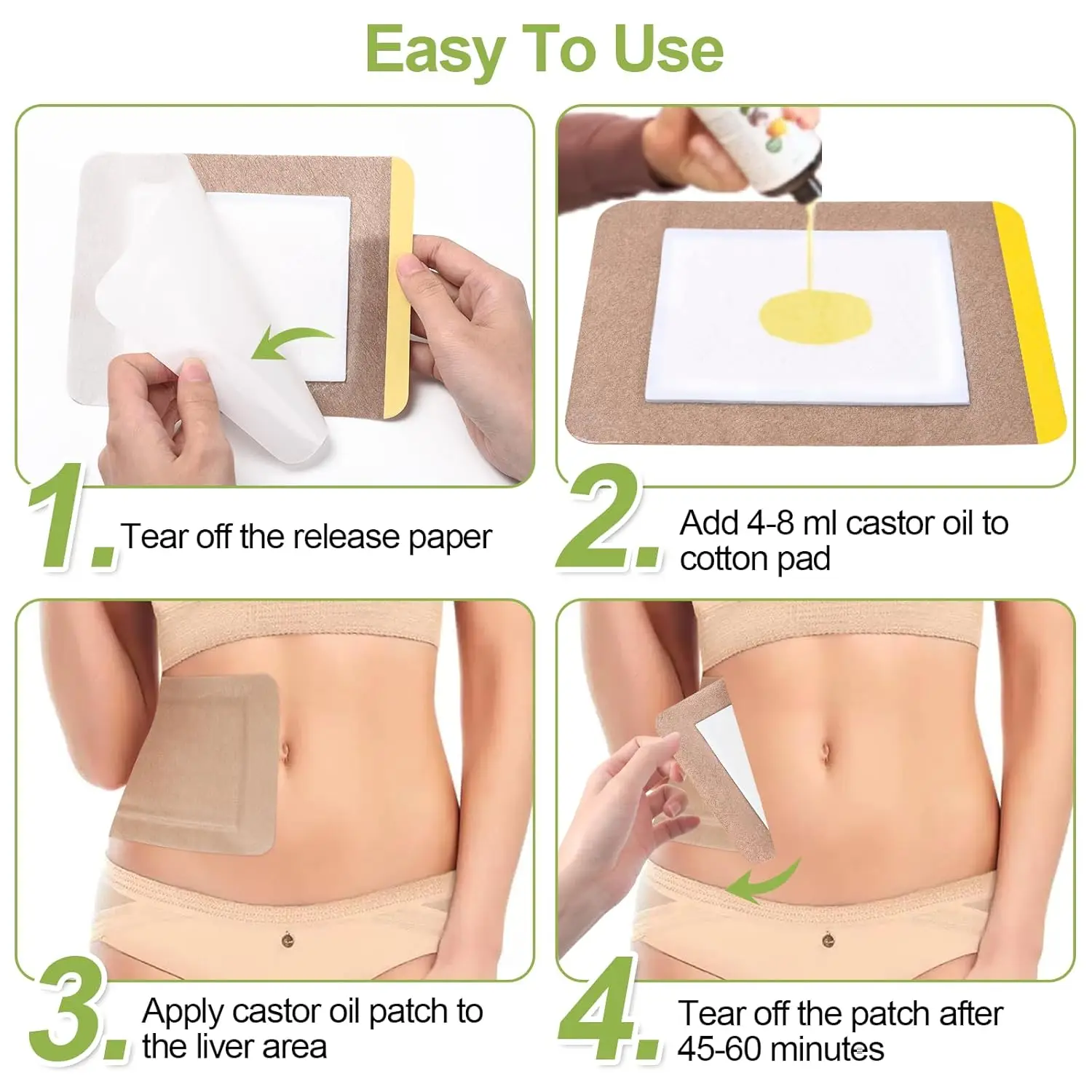 Easy To Use

1. Tear off the release paper

2. Add 4-8 ml castor oil to cotton pad

3. Apply castor oil patch to the liver area

4. Tear off the patch after 45-60 minutes