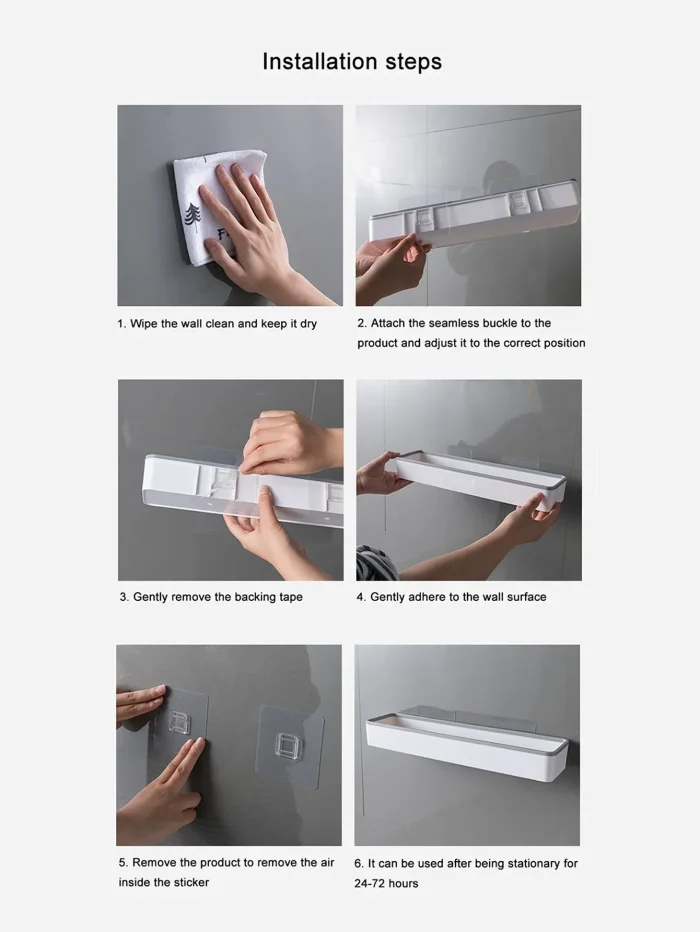 Installation steps

1. Wipe the wall clean and keep it dry

2. Attach the seamless buckle to the product and adjust it to the correct position

3. Gently remove the backing tape

4. Gently adhere to the wall surface

5. Remove the product to remove the air inside the sticker

6. It can be used after being stationary for 24-72 hours