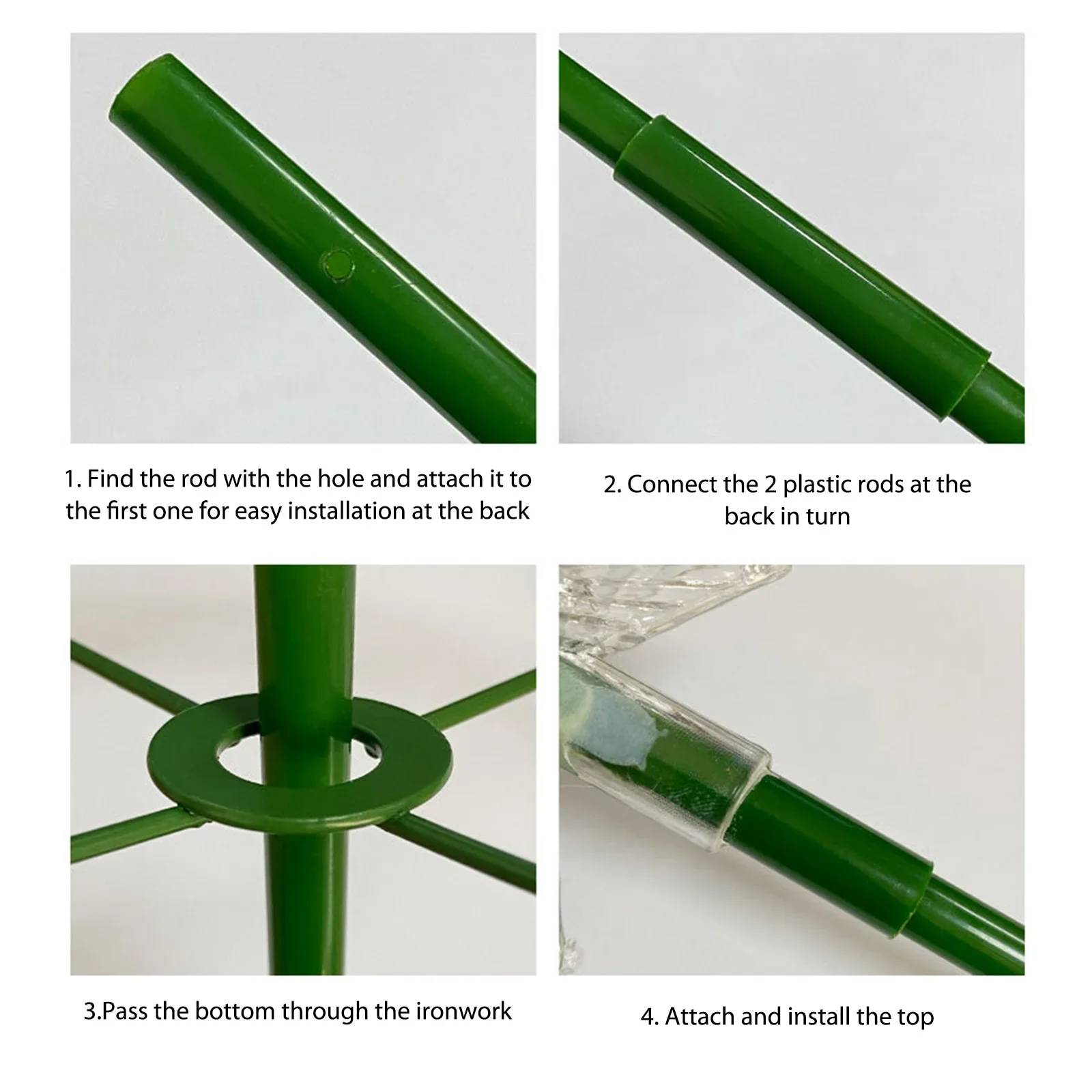 1. Find the rod with the hole and attach it to the first one for easy installation at the back

2. Connect the 2 plastic rods at the back in turn

3.Pass the bottom through the ironwork

4. Attach and install the top