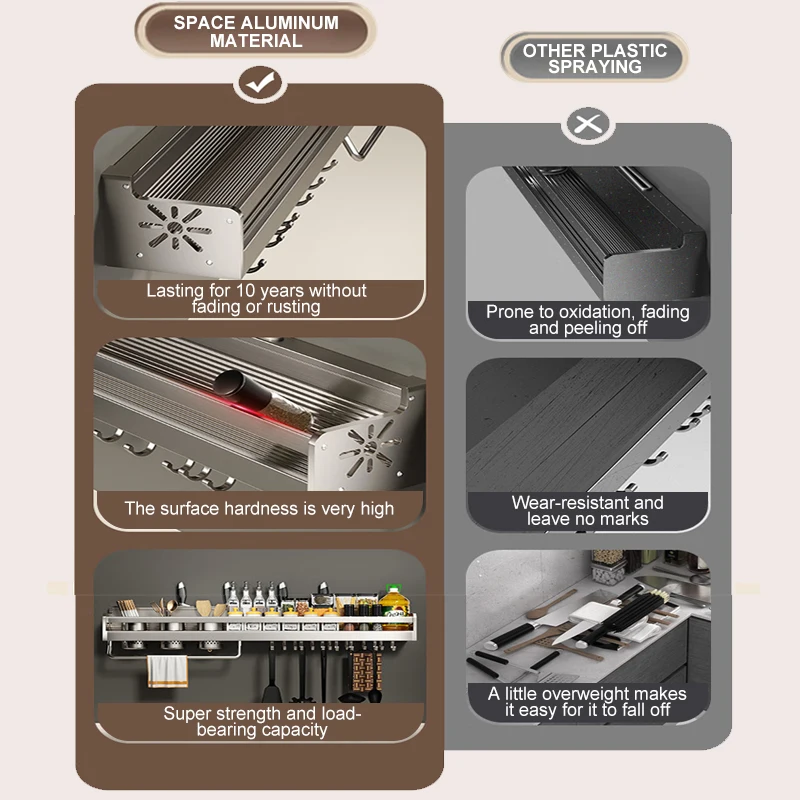 SPACE ALUMINUM MATERIAL

Lasting for 10 years without fading or rusting

The surface hardness is very high

Super strength and load-bearing capacity

OTHER PLASTIC SPRAYING

Prone to oxidation, fading and peeling off

Wear-resistant and leave no marks

A little overweight makes it easy for it to fall off